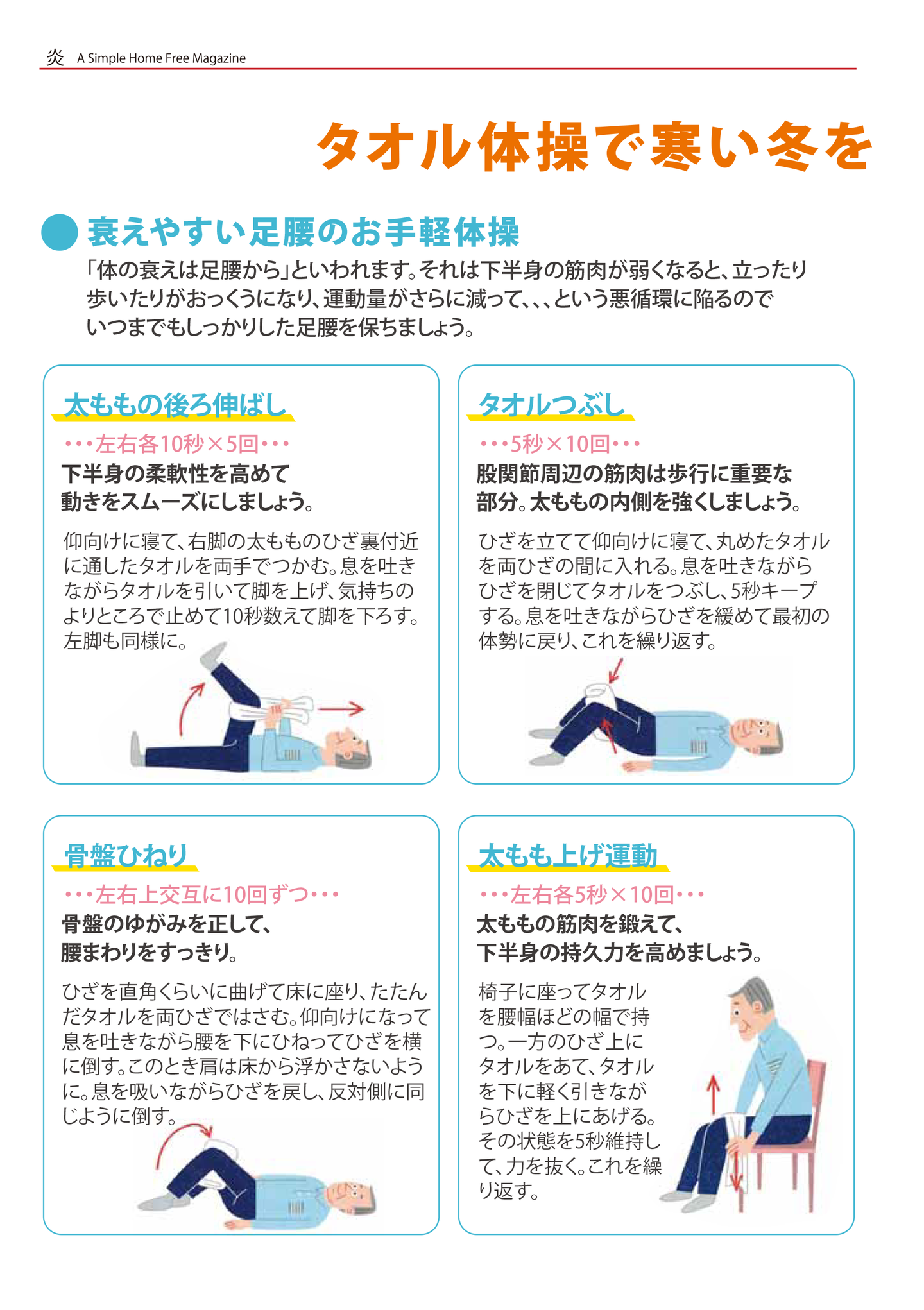 炎 A Simple Home Free Magazine

タオル体操で寒い冬を

衰えやすい足腰のお手軽体操

「体の衰えは足腰から」といわれます。それは下半身の筋肉が弱くなると、立ったり歩いたりがおっくうになり、運動量がさらに減って、、、という悪循環に陥るのでいつまでもしっかりした足腰を保ちましょう。

太ももの後ろ伸ばし

・・・左右各10秒×5回・・・

下半身の柔軟性を高めて動きをスムーズにしましょう。

仰向けに寝て、右脚の太もものひざ裏付近に通したタオルを両手でつかむ。息を吐きながらタオルを引いて脚を上げ、気持ちのよりところで止めて10秒数えて脚を下ろす。左脚も同様に。

タオルつぶし

・・・5秒×10回・・・

股関節周辺の筋肉は歩行に重要な部分。太ももの内側を強くしましょう。

ひざを立てて仰向けに寝て、丸めたタオルを両ひざの間に入れる。息を吐きながらひざを閉じてタオルをつぶし、5秒キープする。息を吐きながらひざを緩めて最初の体勢に戻り、これを繰り返す。

骨盤ひねり

・・・左右上交互に10回ずつ・・・

骨盤のゆがみを正して、腰まわりをすっきり。

ひざを直角くらいに曲げて床に座り、たたんだタオルを両ひざではさむ。仰向けになって息を吐きながら腰を下にひねってひざを横に倒す。このとき肩は床から浮かさないように。息を吸いながらひざを戻し、反対側に同じように倒す。

太もも上げ運動

・・・左右各5秒×10回・・・

太ももの筋肉を鍛えて、下半身の持久力を高めましょう。

椅子に座ってタオルを腰幅ほどの幅で持つ。一方のひざ上にタオルをあて、タオルを下に軽く引きながらひざを上にあげる。その状態を5秒維持して、力を抜く。これを繰り返す。