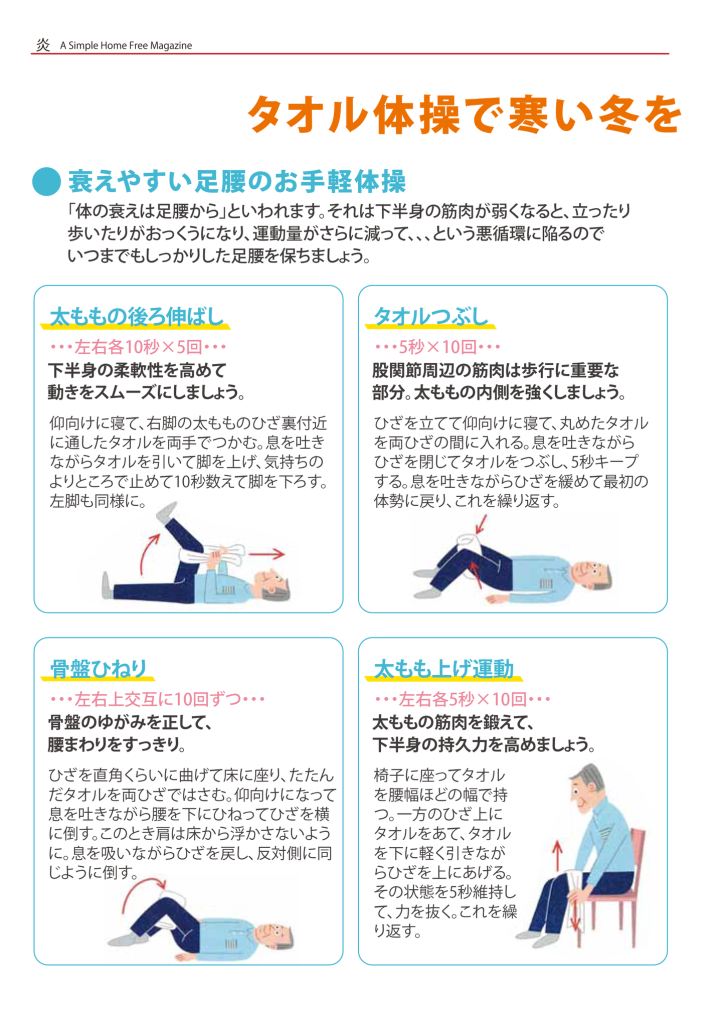 炎 A Simple Home Free Magazine

タオル体操で寒い冬を

衰えやすい足腰のお手軽体操

「体の衰えは足腰から」といわれます。それは下半身の筋肉が弱くなると、立ったり歩いたりがおっくうになり、運動量がさらに減って、、、という悪循環に陥るのでいつまでもしっかりした足腰を保ちましょう。

太ももの後ろ伸ばし

・・・左右各10秒×5回・・・

下半身の柔軟性を高めて動きをスムーズにしましょう。

仰向けに寝て、右脚の太もものひざ裏付近に通したタオルを両手でつかむ。息を吐きながらタオルを引いて脚を上げ、気持ちのよりところで止めて10秒数えて脚を下ろす。左脚も同様に。

タオルつぶし

・・・5秒×10回・・・

股関節周辺の筋肉は歩行に重要な部分。太ももの内側を強くしましょう。

ひざを立てて仰向けに寝て、丸めたタオルを両ひざの間に入れる。息を吐きながらひざを閉じてタオルをつぶし、5秒キープする。息を吐きながらひざを緩めて最初の体勢に戻り、これを繰り返す。

骨盤ひねり

・・・左右上交互に10回ずつ・・・

骨盤のゆがみを正して、腰まわりをすっきり。

ひざを直角くらいに曲げて床に座り、たたんだタオルを両ひざではさむ。仰向けになって息を吐きながら腰を下にひねってひざを横に倒す。このとき肩は床から浮かさないように。息を吸いながらひざを戻し、反対側に同じように倒す。

太もも上げ運動

・・・左右各5秒×10回・・・

太ももの筋肉を鍛えて、下半身の持久力を高めましょう。

椅子に座ってタオルを腰幅ほどの幅で持つ。一方のひざ上にタオルをあて、タオルを下に軽く引きながらひざを上にあげる。その状態を5秒維持して、力を抜く。これを繰り返す。