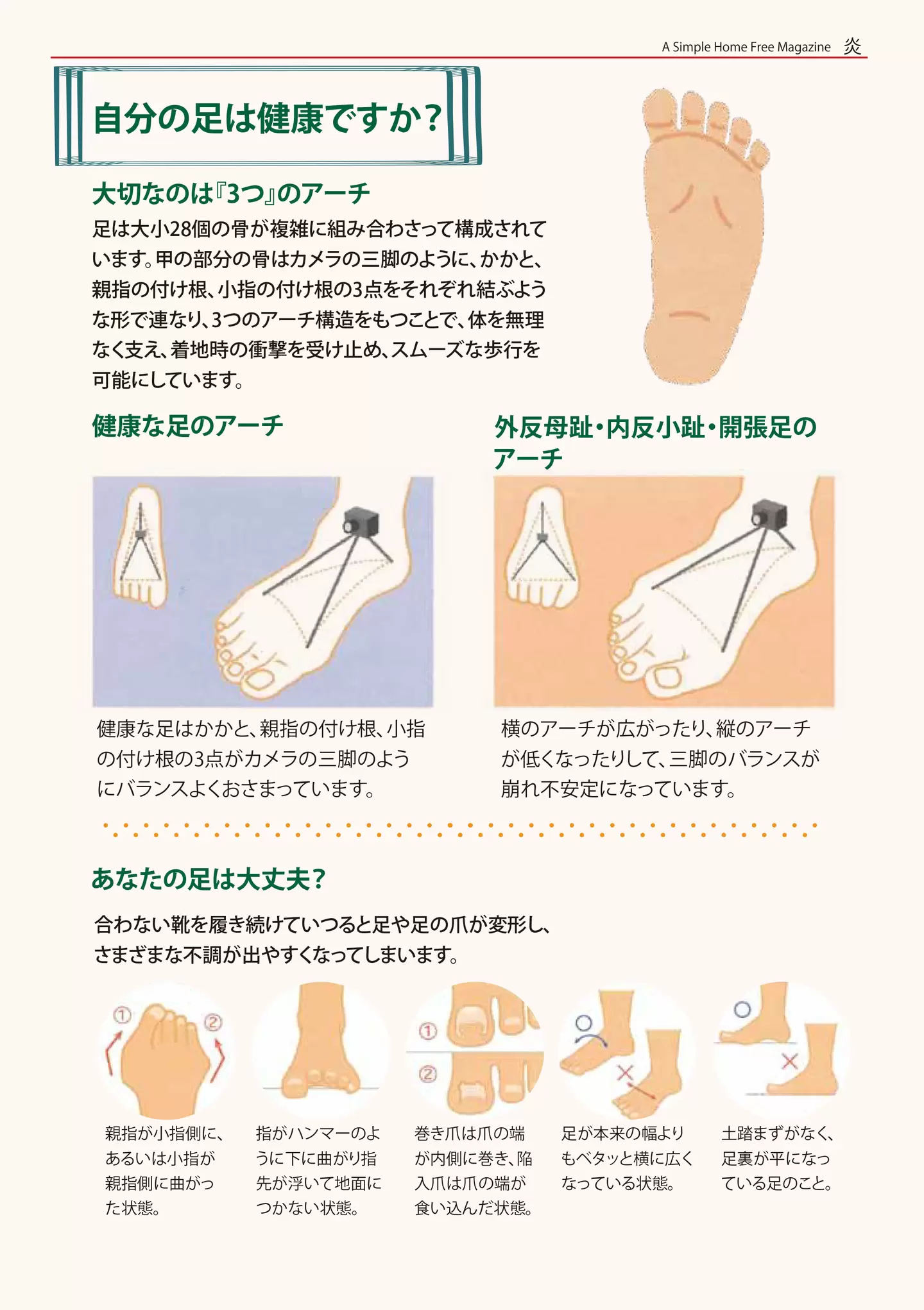 A Simple Home Free Magazine 炎

自分の足は健康ですか?

大切なのは『3つ』のアーチ

足は大小28個の骨が複雑に組み合わさって構成されています。甲の部分の骨はカメラの三脚のように、かかと、親指の付け根、小指の付け根の3点をそれぞれ結ぶような形で連なり、3つのアーチ構造をもつことで、体を無理なく支え、着地時の衝撃を受け止め、スムーズな歩行を可能にしています。

健康な足のアーチ

健康な足はかかと、親指の付け根、小指の付け根の3点がカメラの三脚のようにバランスよくおさまっています。

外反母趾・内反小趾・開張足のアーチ

横のアーチが広がったり、縦のアーチが低くなったりして、三脚のバランスが崩れ不安定になっています。

あなたの足は大丈夫?

合わない靴を履き続けていつると足や足の爪が変形し、さまざまな不調が出やすくなってしまいます。

①
②
親指が小指側に、あるいは小指が親指側に曲がった状態。

指がハンマーのように下に曲がり指先が浮いて地面につかない状態。

①
②
巻き爪は爪の端が内側に巻き、陥入爪は爪の端が食い込んだ状態。

○
×
足が本来の幅よりもベタッと横に広くなっている状態。

○
×
土踏まずがなく、足裏が平になっている足のこと。